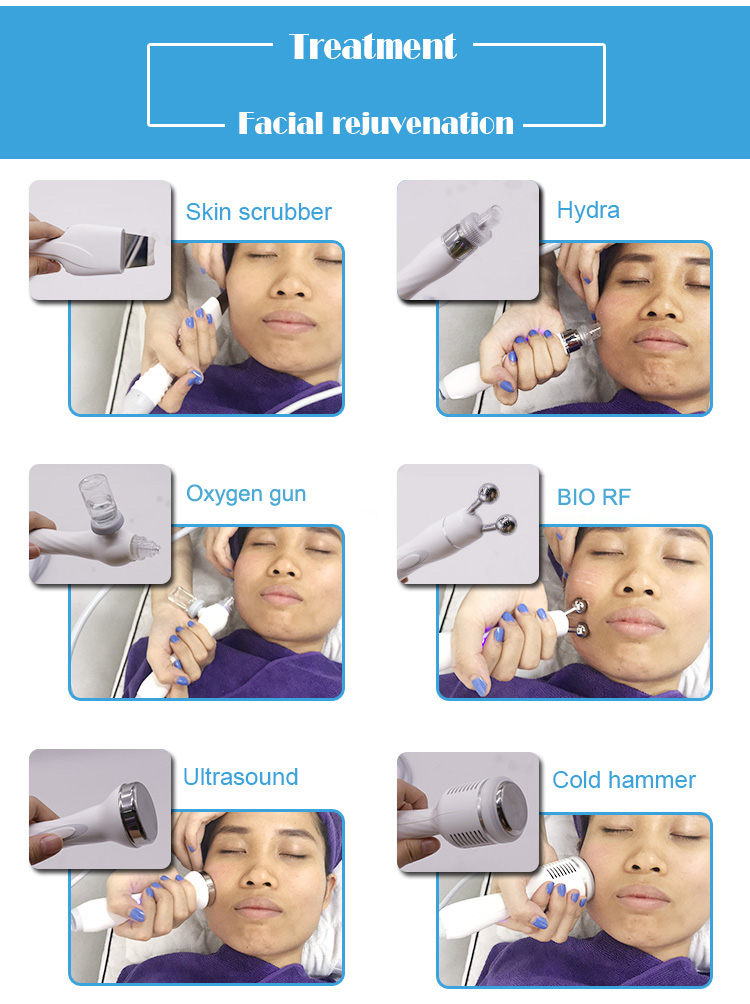 Treatment

Facial rejuvenation

Skin scrubber

Hydra

Oxygen gun

BIO RF

Ultrasound

Cold hammer